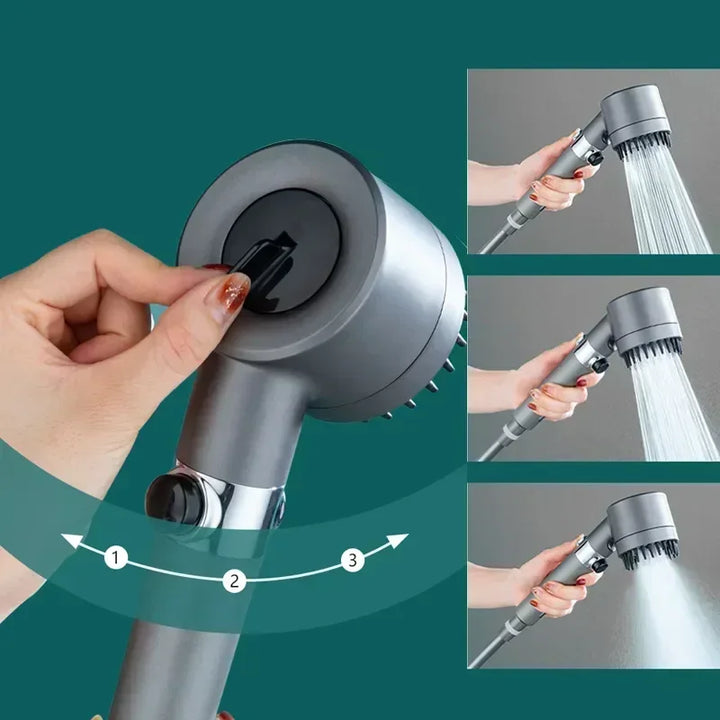 1
2
3